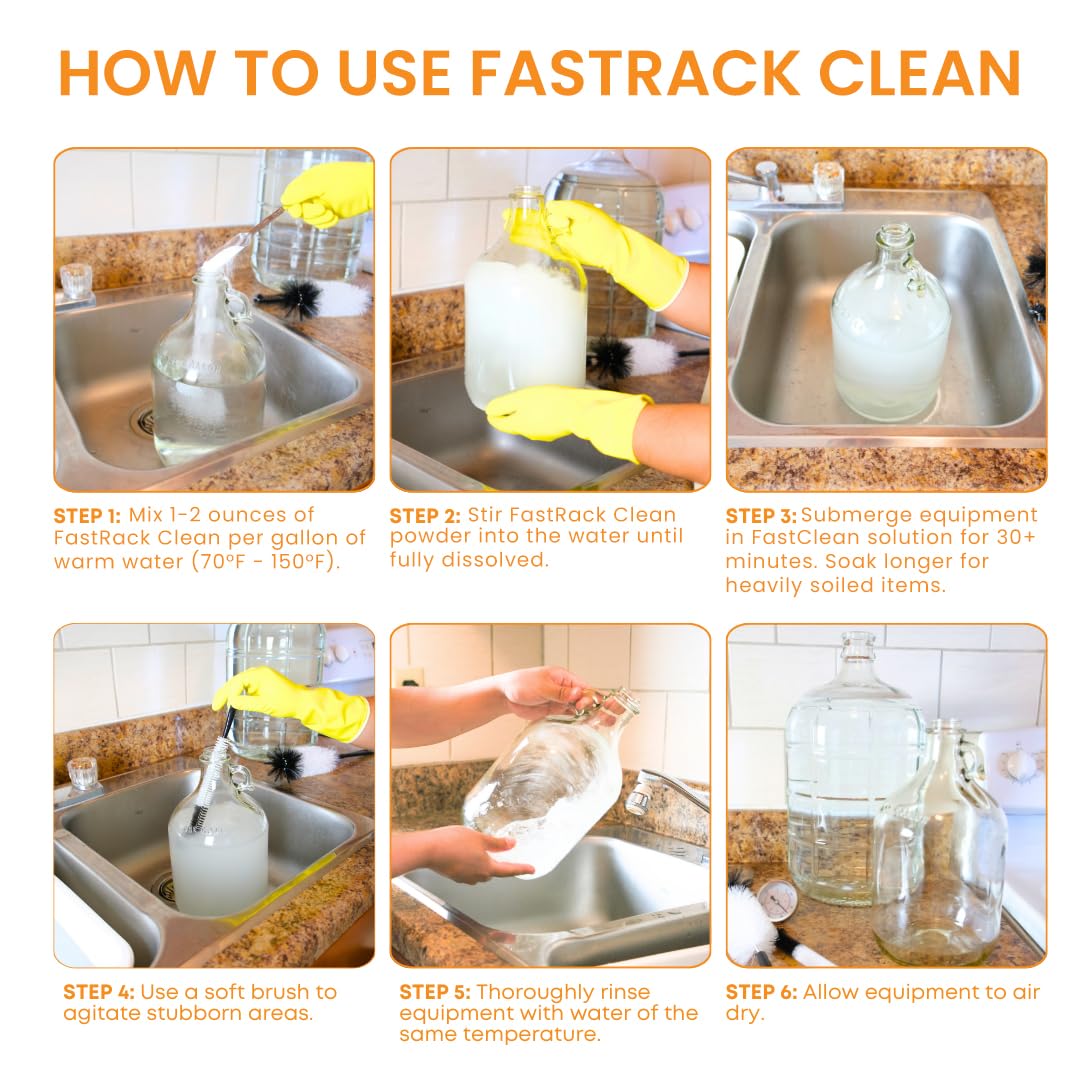 HOW TO USE FASTRACK CLEAN

STEP 1: Mix 1-2 ounces of FastRack Clean per gallon of warm water (70ºF - 150ºF).

STEP 2: Stir FastRack Clean powder into the water until fully dissolved.

STEP 3: Submerge equipment in FastClean solution for 30+ minutes. Soak longer for heavily soiled items.

STEP 4: Use a soft brush to agitate stubborn areas.

STEP 5: Thoroughly rinse equipment with water of the same temperature.

STEP 6: Allow equipment to air dry.