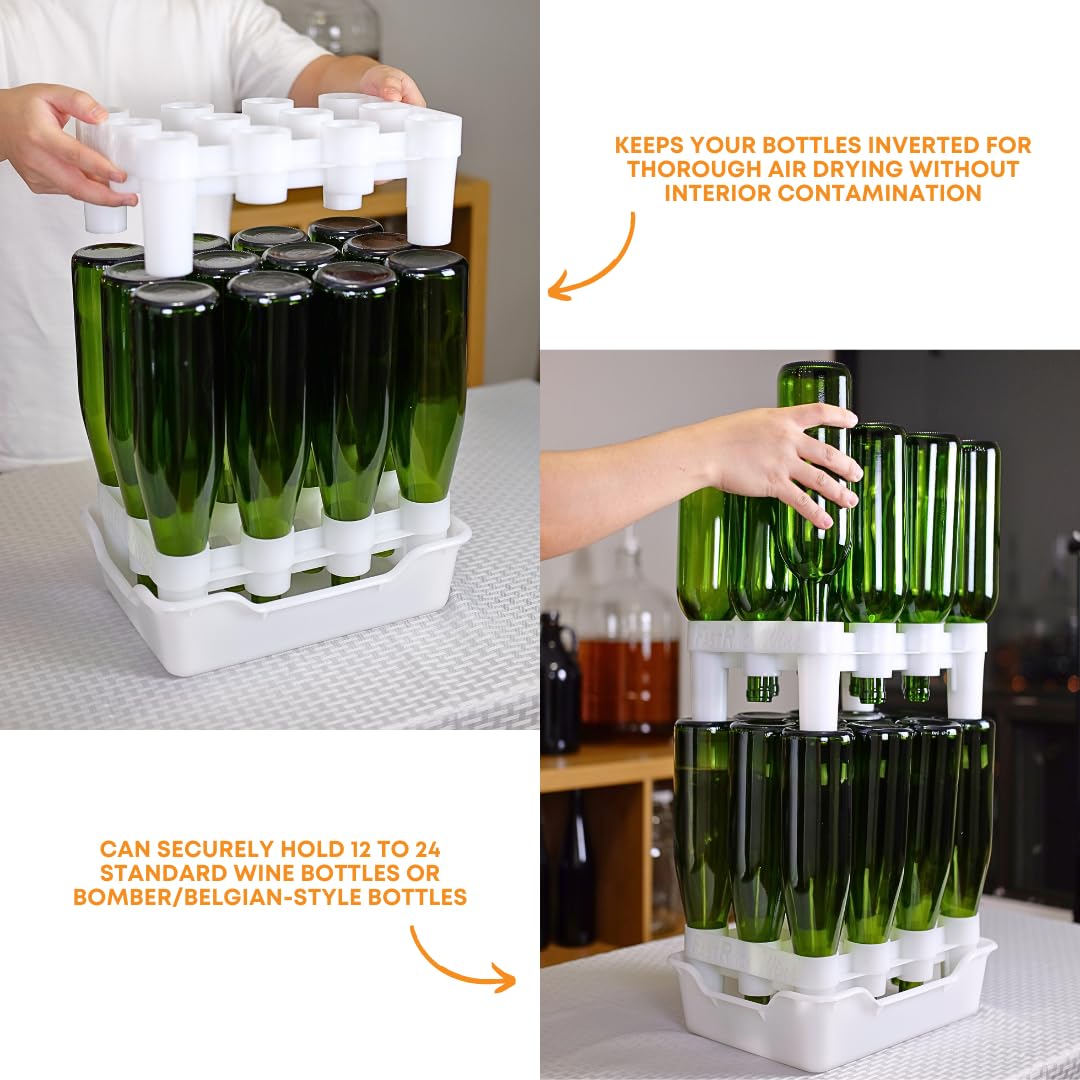 KEEPS YOUR BOTTLES INVERTED FOR THOROUGH AIR DRYING WITHOUT INTERIOR CONTAMINATION

CAN SECURELY HOLD 12 TO 24 STANDARD WINE BOTTLES OR BOMBER/BELGIAN-STYLE BOTTLES