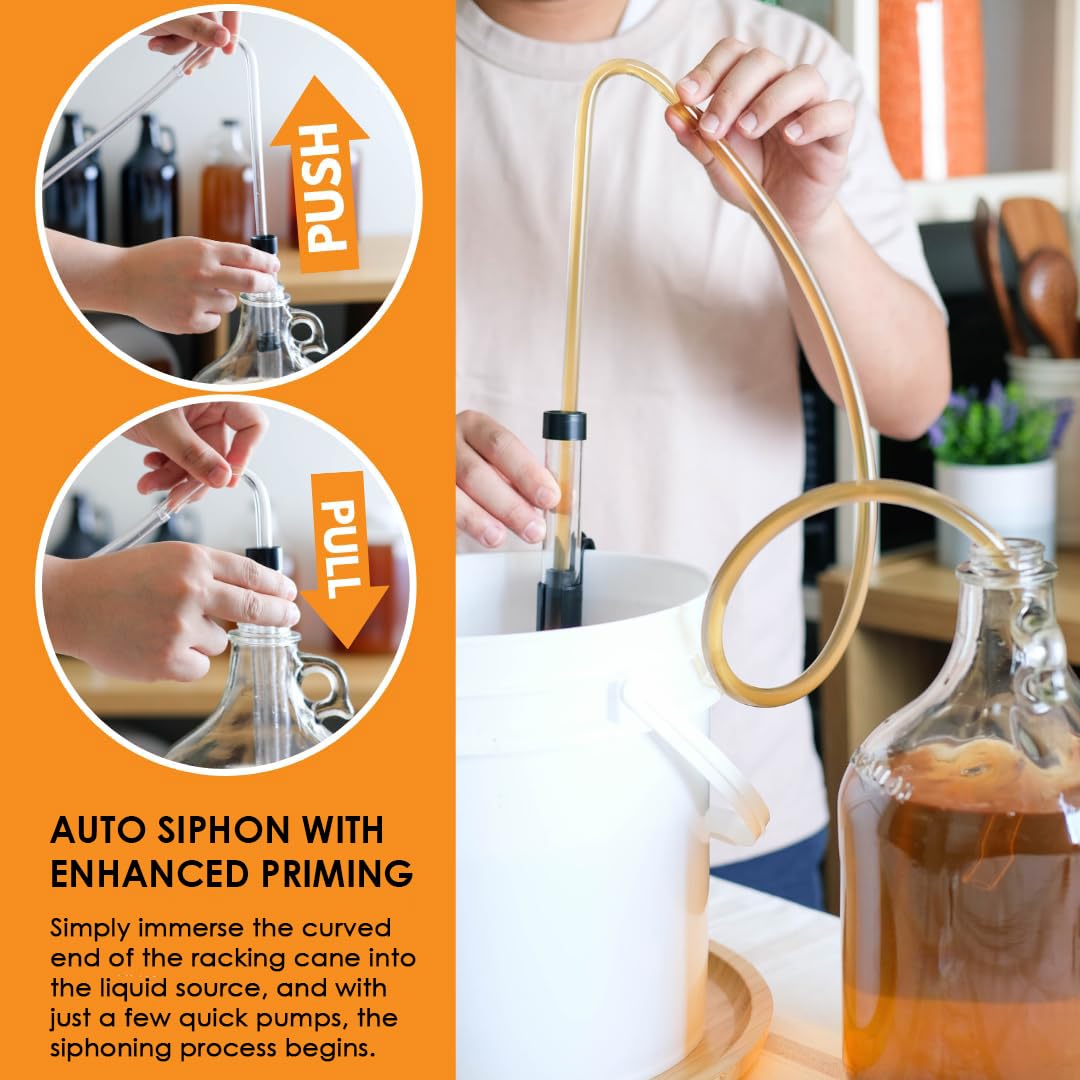 PUSH

PULL

AUTO SIPHON WITH ENHANCED PRIMING

Simply immerse the curved end of the racking cane into the liquid source, and with just a few quick pumps, the siphoning process begins.