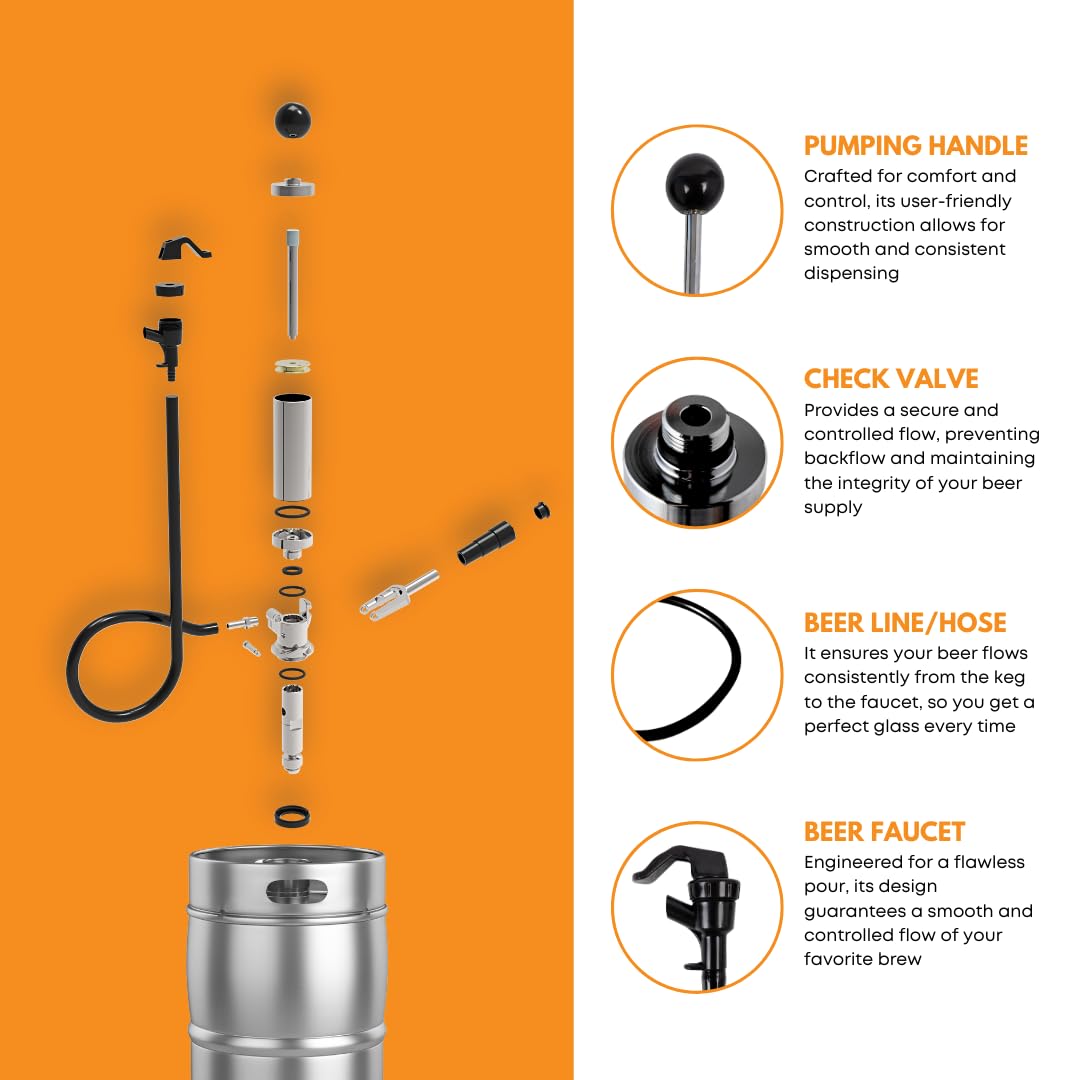 PUMPING HANDLE
Crafted for comfort and control, its user-friendly construction allows for smooth and consistent dispensing

CHECK VALVE
Provides a secure and controlled flow, preventing backflow and maintaining the integrity of your beer supply

BEER LINE/HOSE
It ensures your beer flows consistently from the keg to the faucet, so you get a perfect glass every time

BEER FAUCET
Engineered for a flawless pour, its design guarantees a smooth and controlled flow of your favorite brew