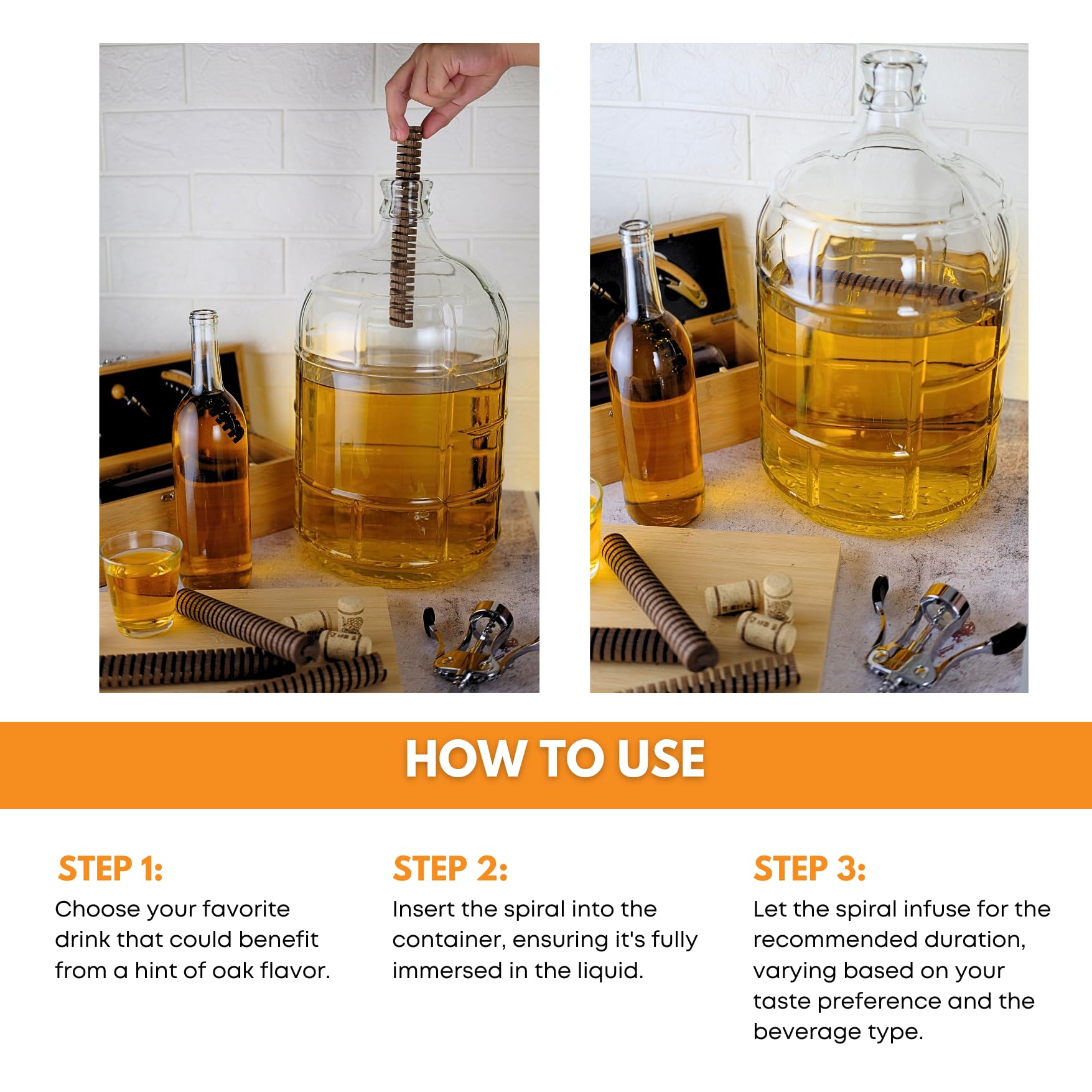 HOW TO USE

STEP 1:
Choose your favorite drink that could benefit from a hint of oak flavor.

STEP 2:
Insert the spiral into the container, ensuring it's fully immersed in the liquid.

STEP 3:
Let the spiral infuse for the recommended duration, varying based on your taste preference and the beverage type.